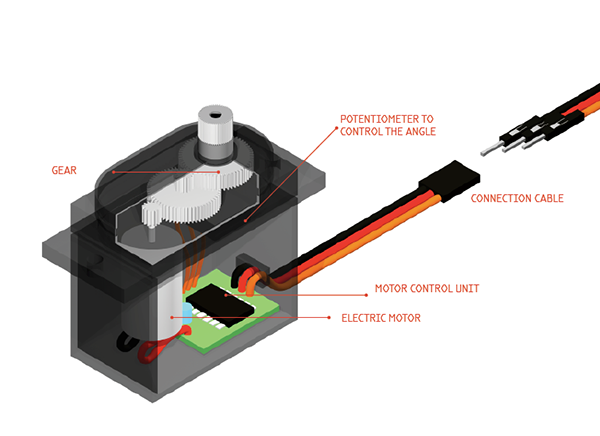 POTENTIOMETER TO CONTROL THE ANGLE

GEAR

CONNECTION CABLE

MOTOR CONTROL UNIT

ELECTRIC MOTOR